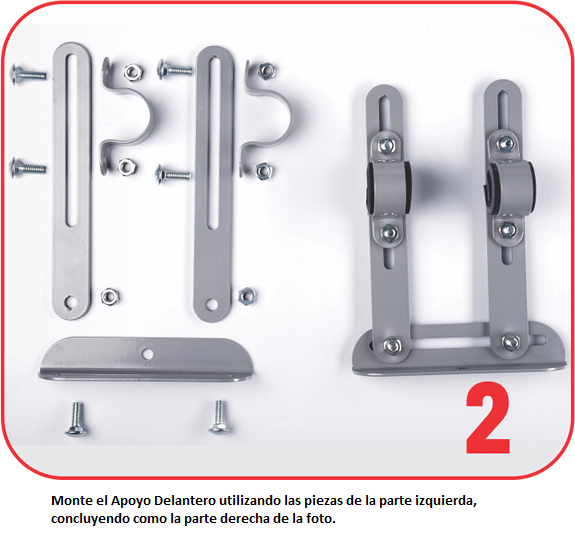 2

Monte el Apoyo Delantero utilizando las piezas de la parte izquierda, concluyendo como la parte derecha de la foto.